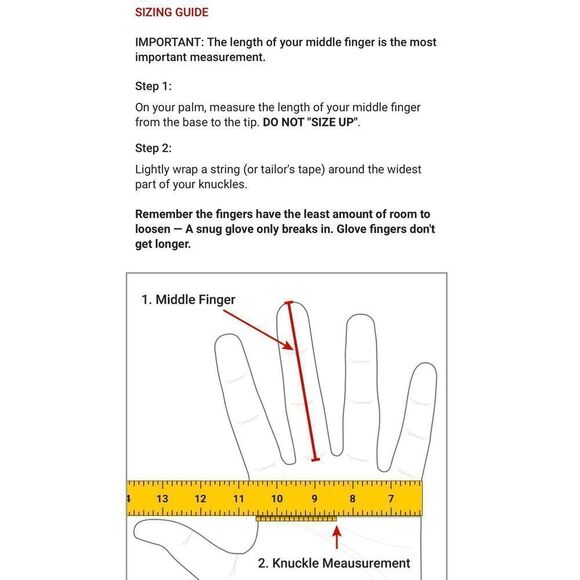 SIZING GUIDE

IMPORTANT: The length of your middle finger is the most important measurement.

Step 1:

On your palm, measure the length of your middle finger from the base to the tip. DO NOT "SIZE UP".

Step 2:

Lightly wrap a string (or tailor's tape) around the widest part of your knuckles.

Remember the fingers have the least amount of room to loosen — A snug glove only breaks in. Glove fingers don't get longer.

1. Middle Finger

4 13 12 11 10 9 8 7

2. Knuckle Meausurement